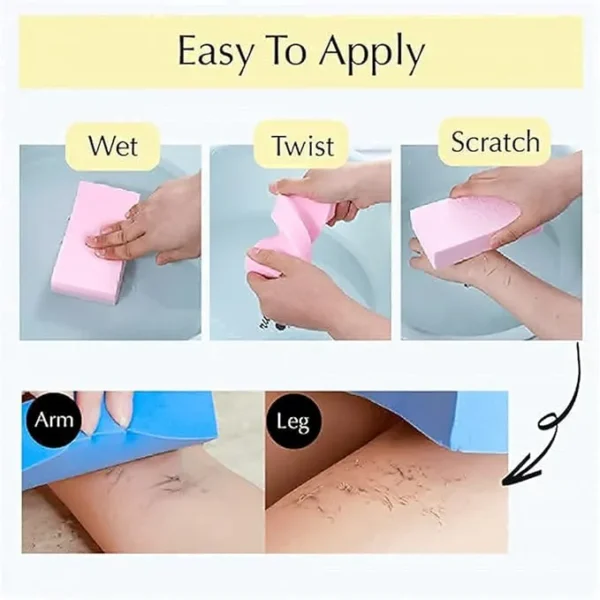 Easy To Apply

Wet

Twist

Scratch

Arm

Leg