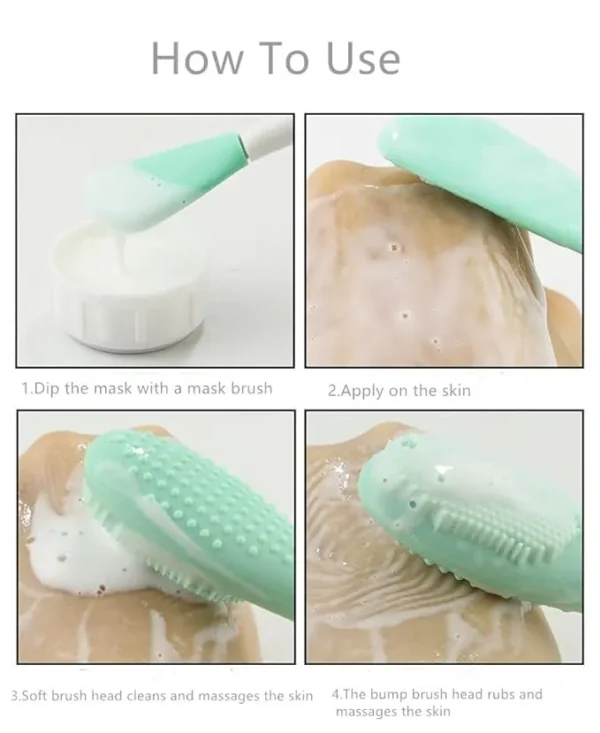 How To Use

1.Dip the mask with a mask brush

2.Apply on the skin

3.Soft brush head cleans and massages the skin

4.The bump brush head rubs and massages the skin