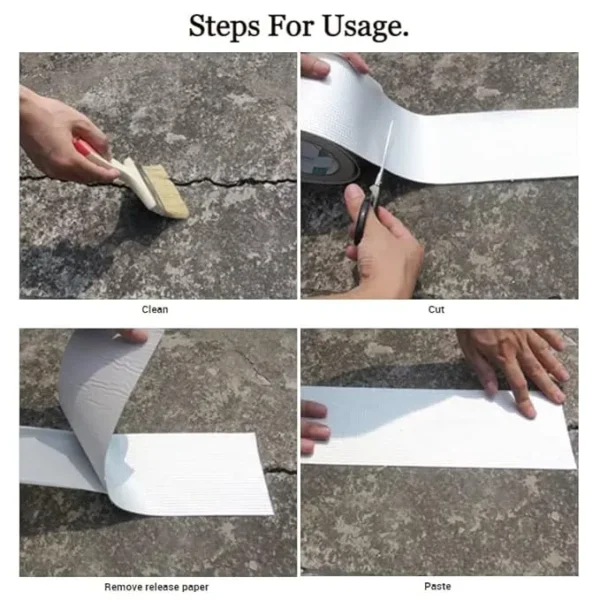 Steps For Usage.

Clean

Cut

Remove release paper

Paste