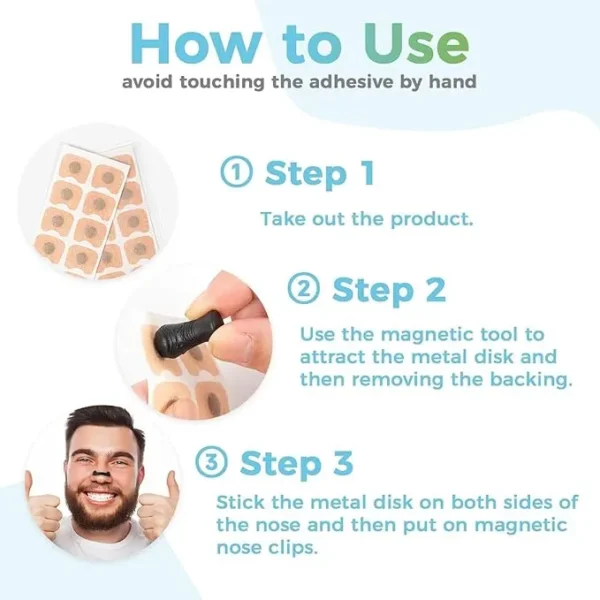 How to Use
avoid touching the adhesive by hand

① Step 1
Take out the product.

② Step 2
Use the magnetic tool to attract the metal disk and then removing the backing.

③ Step 3
Stick the metal disk on both sides of the nose and then put on magnetic nose clips.