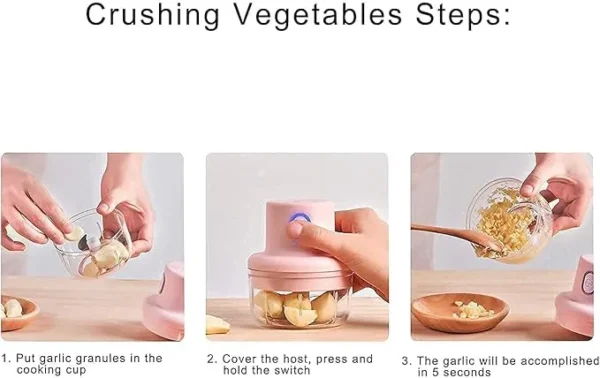 Crushing Vegetables Steps:

1. Put garlic granules in the cooking cup

2. Cover the host, press and hold the switch

3. The garlic will be accomplished in 5 seconds