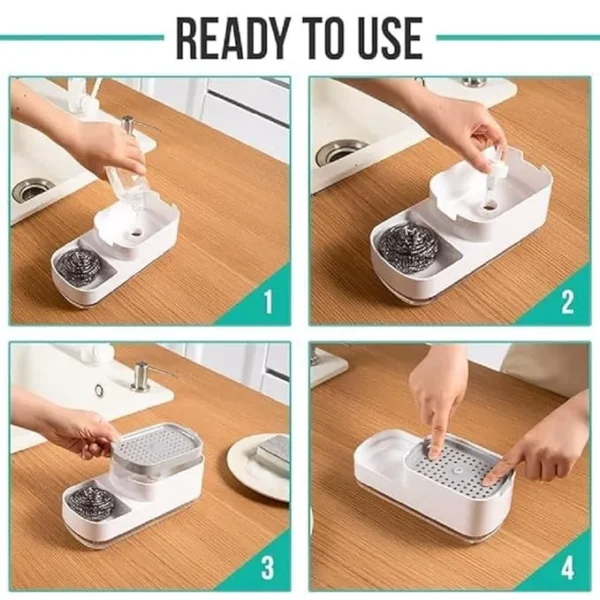 READY TO USE

1

2

3

4