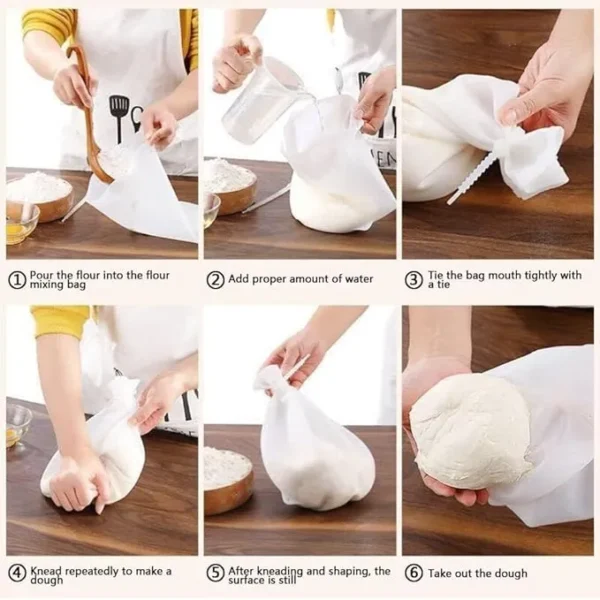 ① Pour the flour into the flour mixing bag

② Add proper amount of water

③ Tie the bag mouth tightly with a tie

④ Knead repeatedly to make a dough

⑤ After kneading and shaping, the surface is still

⑥ Take out the dough