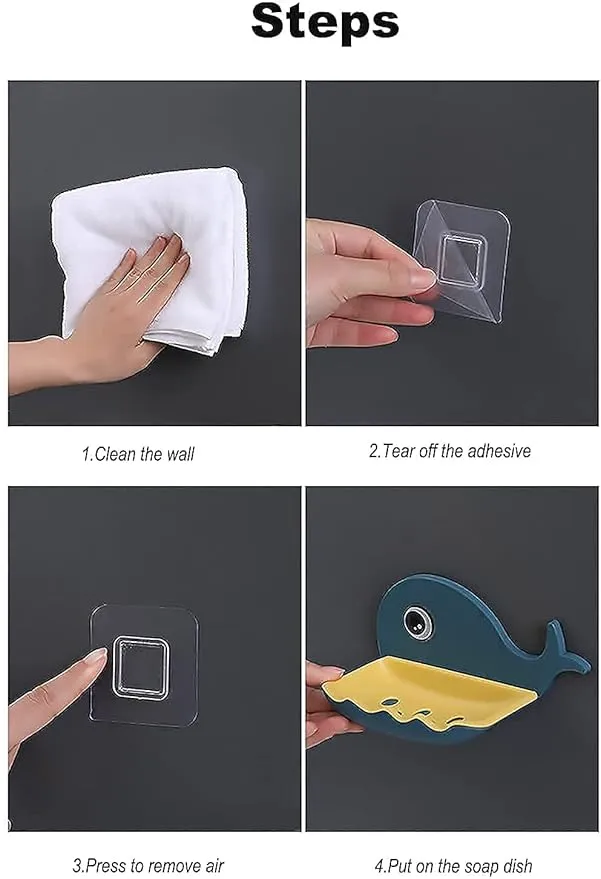 Steps

1.Clean the wall

2.Tear off the adhesive

3.Press to remove air

4.Put on the soap dish