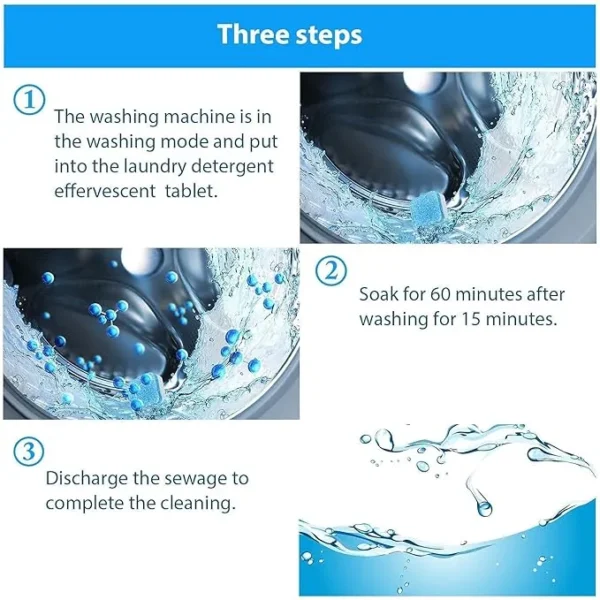 Three steps

①

The washing machine is in the washing mode and put into the laundry detergent effervescent  tablet.

②

Soak for 60 minutes after washing for 15 minutes.

③

Discharge the sewage to complete the cleaning.