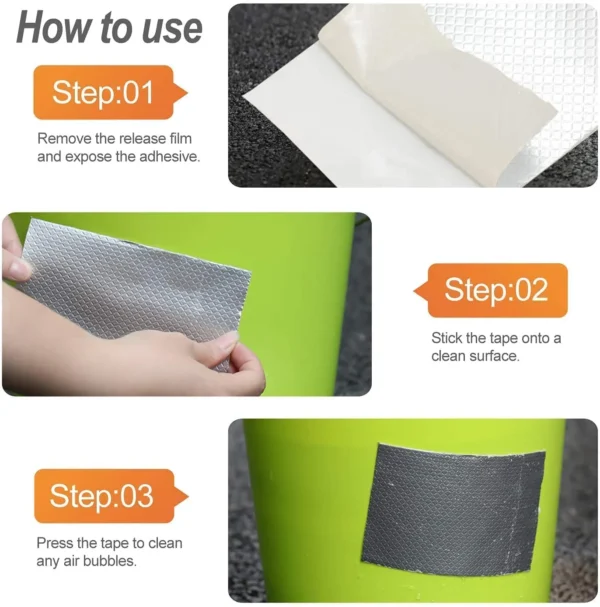 How to use

Step:01

Remove the release film and expose the adhesive.

Step:02

Stick the tape onto a clean surface.

Step:03

Press the tape to clean any air bubbles.