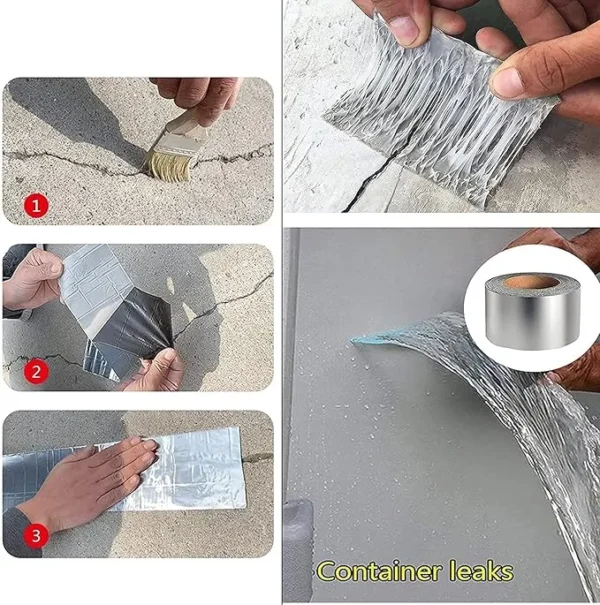 1

2

3

Container leaks